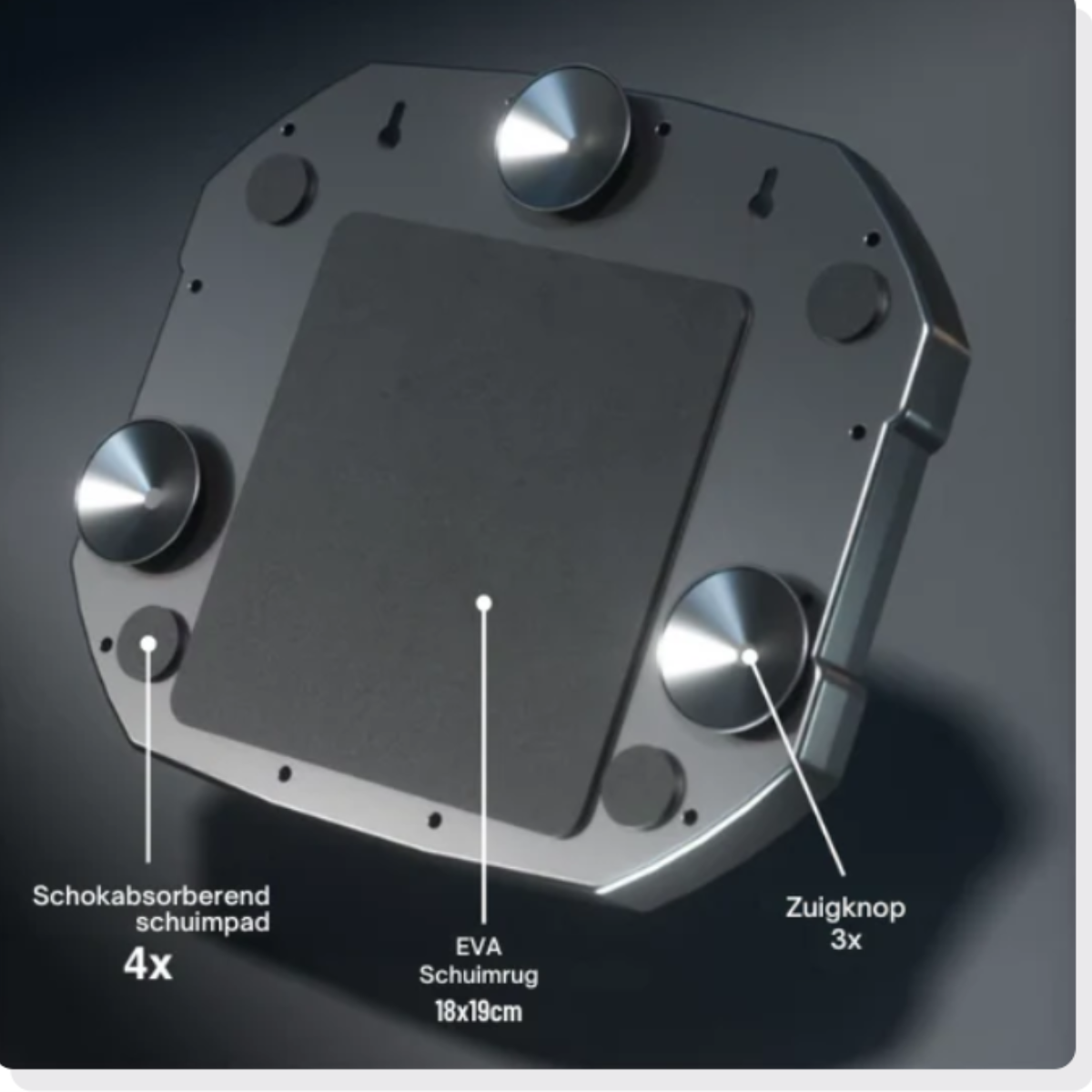 Schokabsorberend schuimpad
4x

EVA
Schuimrug
18x19cm

Zuigknop
3x